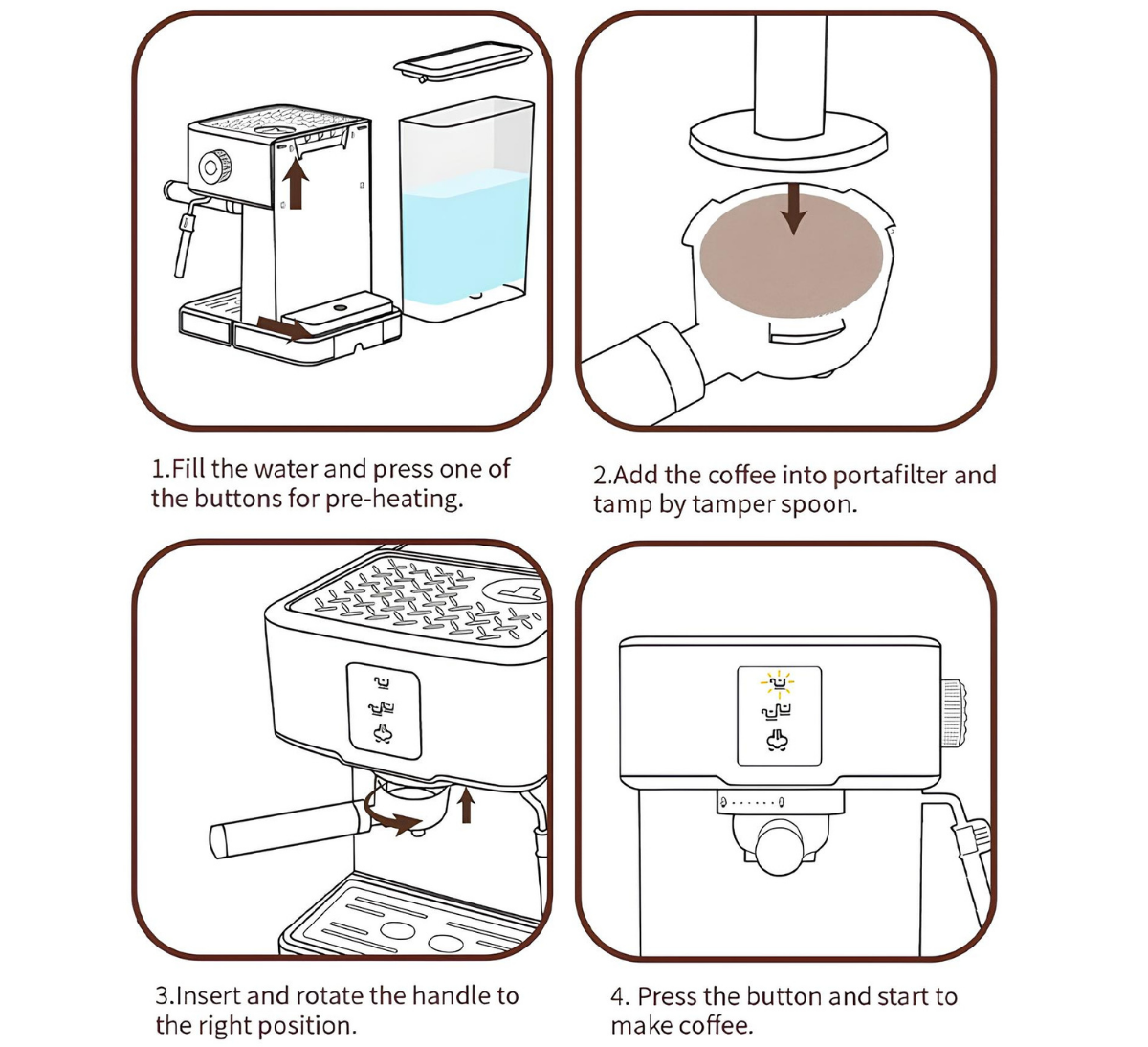 1.Fill the water and press one of the buttons for pre-heating.

2.Add the coffee into portafilter and tamp by tamper spoon.

3.Insert and rotate the handle to the right position.

4. Press the button and start to make coffee.