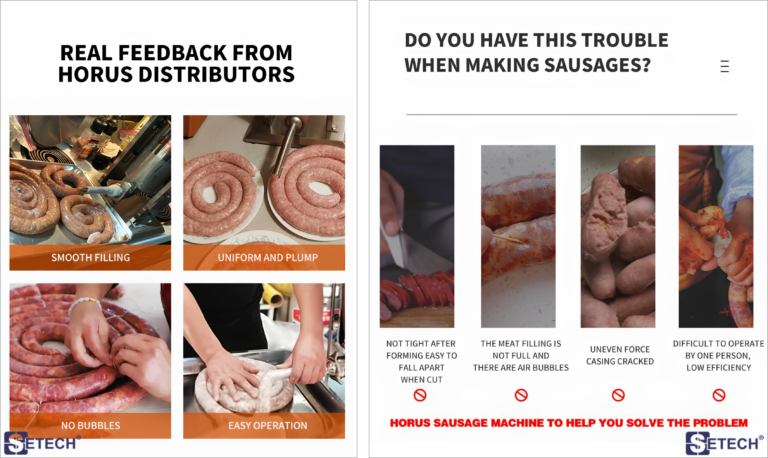 REAL FEEDBACK FROM HORUS DISTRIBUTORS

SMOOTH FILLING

UNIFORM AND PLUMP

NO BUBBLES

EASY OPERATION

SETECH®

DO YOU HAVE THIS TROUBLE WHEN MAKING SAUSAGES?

NOT TIGHT AFTER FORMING EASY TO FALL APART WHEN CUT

THE MEAT FILLING IS NOT FULL AND THERE ARE AIR BUBBLES

UNEVEN FORCE CASING CRACKED

DIFFICULT TO OPERATE BY ONE PERSON, LOW EFFICIENCY

HORUS SAUSAGE MACHINE TO HELP YOU SOLVE THE PROBLEM

SETECH®